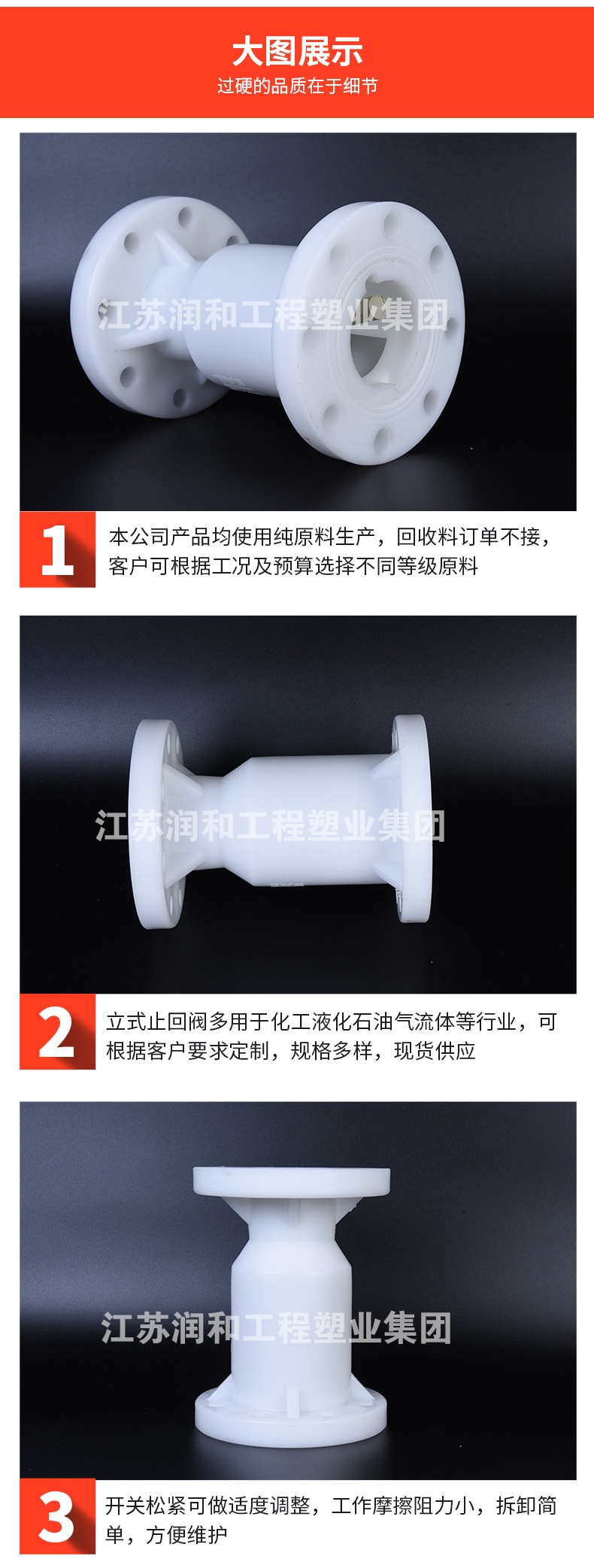 大图展示
过硬的品质在于细节

江苏润和工程塑业集团

1
本公司产品均使用纯原料生产，回收料订单不接，客户可根据工况及预算选择不同等级原料

江苏润和工程塑业集团

2
立式止回阀多用于化工液化石油气流体等行业，可根据客户要求定制，规格多样，现货供应

江苏润和工程塑业集团

3
开关松紧可做适度调整，工作摩擦阻力小，拆卸简单，方便维护