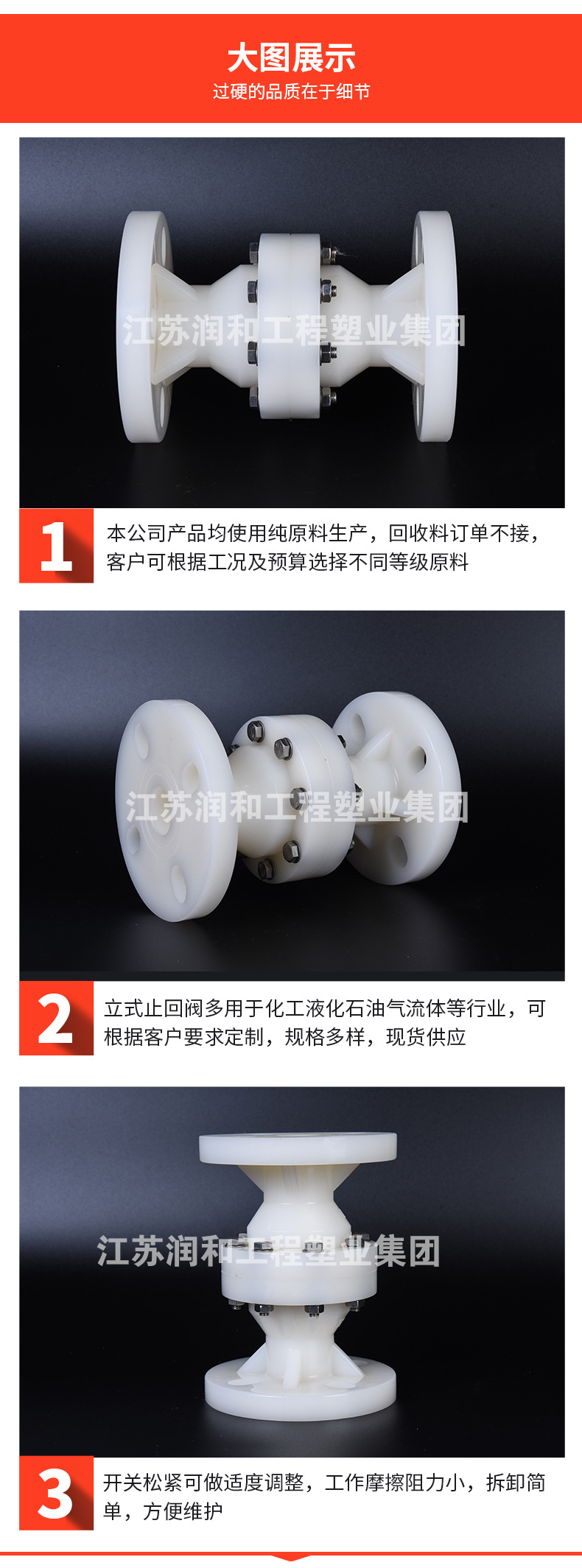 大图展示
过硬的品质在于细节

江苏润和工程塑业集团

1
本公司产品均使用纯原料生产，回收料订单不接，客户可根据工况及预算选择不同等级原料

江苏润和工程塑业集团

2
立式止回阀多用于化工液化石油气流体等行业，可根据客户要求定制，规格多样，现货供应

江苏润和工程塑业集团

3
开关松紧可做适度调整，工作摩擦阻力小，拆卸简单，方便维护